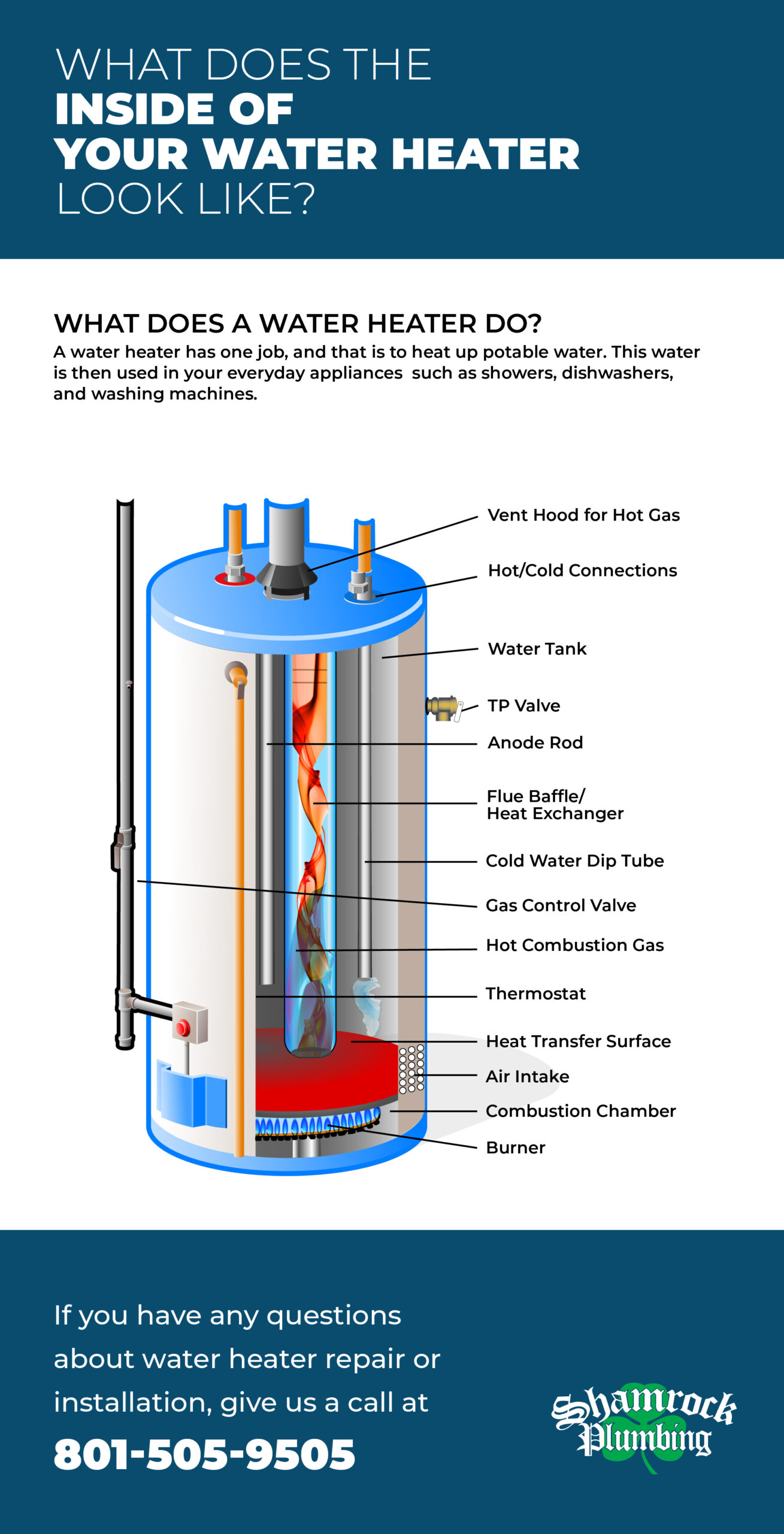 WHAT DOES THE
INSIDE OF
YOUR WATER HEATER
LOOK LIKE?

WHAT DOES A WATER HEATER DO?
A water heater has one job, and that is to heat up potable water. This water is then used in your everyday appliances such as showers, dishwashers, and washing machines.

Vent Hood for Hot Gas
Hot/Cold Connections
Water Tank
TP Valve
Anode Rod
Flue Baffle/
Heat Exchanger
Cold Water Dip Tube
Gas Control Valve
Hot Combustion Gas
Thermostat
Heat Transfer Surface
Air Intake
Combustion Chamber
Burner

If you have any questions about water heater repair or installation, give us a call at
801-505-9505

Shamrock
Plumbing